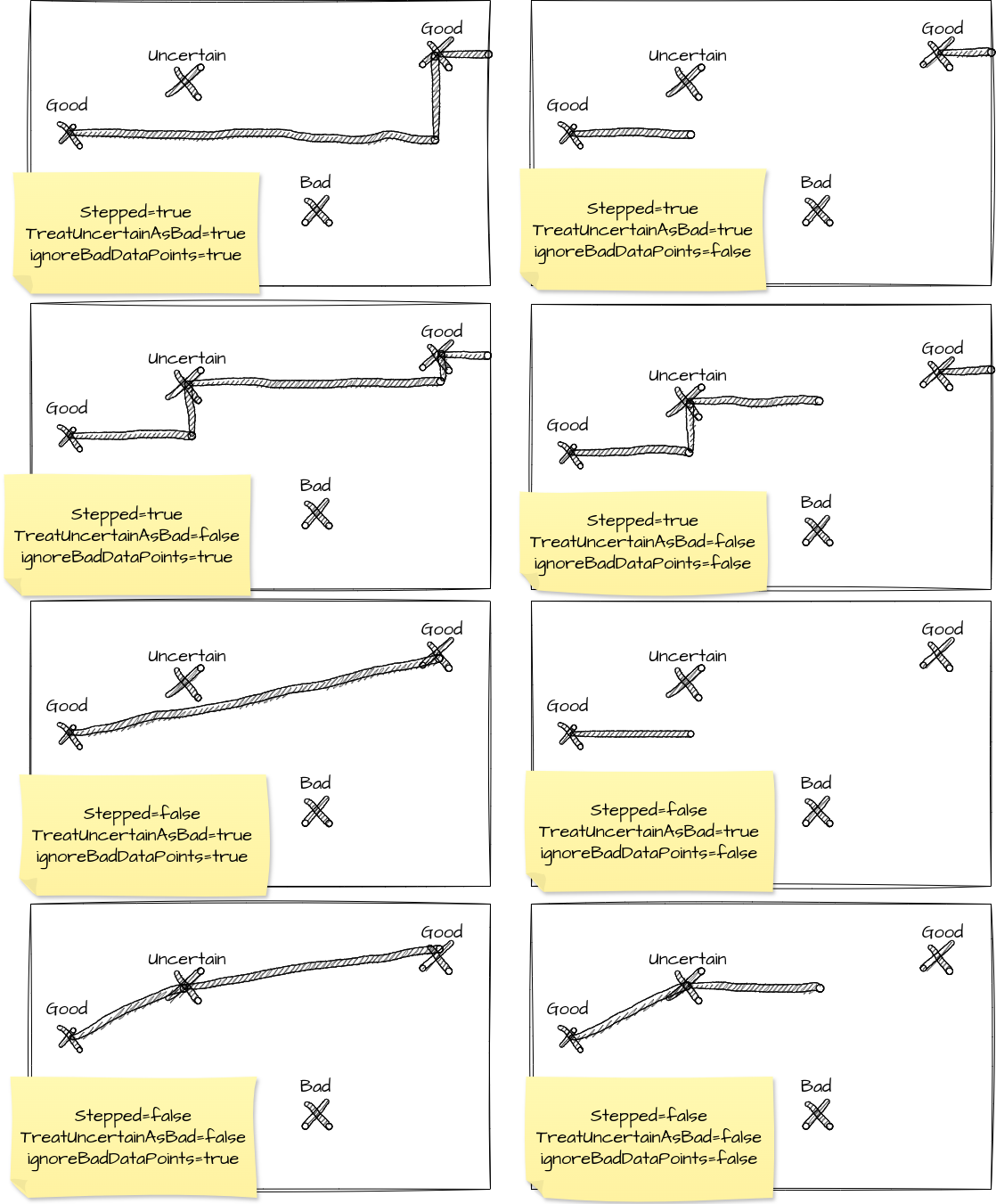 Good
Uncertain
Good
Bad
Stepped=true
TreatUncertainAsBad=true
ignoreBadDataPoints=true

Good
Uncertain
Good
Bad
Stepped=true
TreatUncertainAsBad=true
ignoreBadDataPoints=false

Good
Uncertain
Good
Bad
Stepped=true
TreatUncertainAsBad=false
ignoreBadDataPoints=true

Good
Uncertain
Good
Bad
Stepped=true
TreatUncertainAsBad=false
ignoreBadDataPoints=false

Good
Uncertain
Good
Bad
Stepped=false
TreatUncertainAsBad=true
ignoreBadDataPoints=true

Good
Uncertain
Good
Bad
Stepped=false
TreatUncertainAsBad=true
ignoreBadDataPoints=false

Good
Uncertain
Good
Bad
Stepped=false
TreatUncertainAsBad=false
ignoreBadDataPoints=true

Good
Uncertain
Good
Bad
Stepped=false
TreatUncertainAsBad=false
ignoreBadDataPoints=false